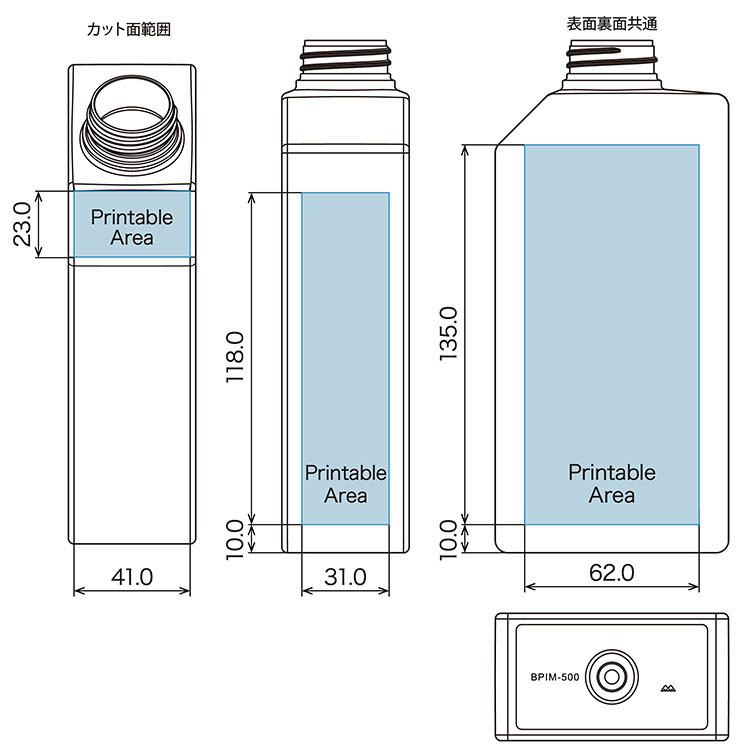 カット面範囲

23.0

Printable Area

41.0

118.0

Printable Area

10.0

31.0

表面裏面共通

135.0

Printable Area

10.0

62.0

BPIM-500