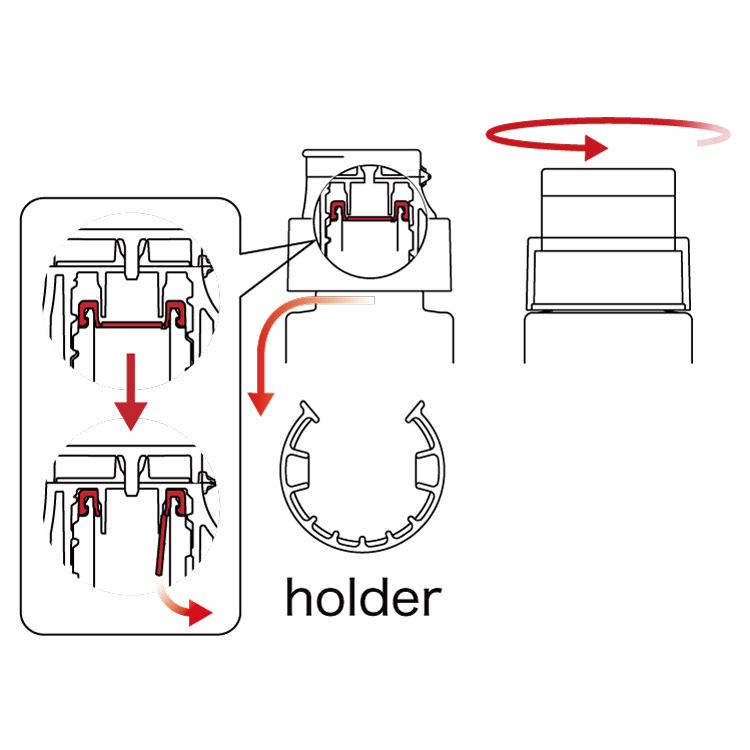 holder